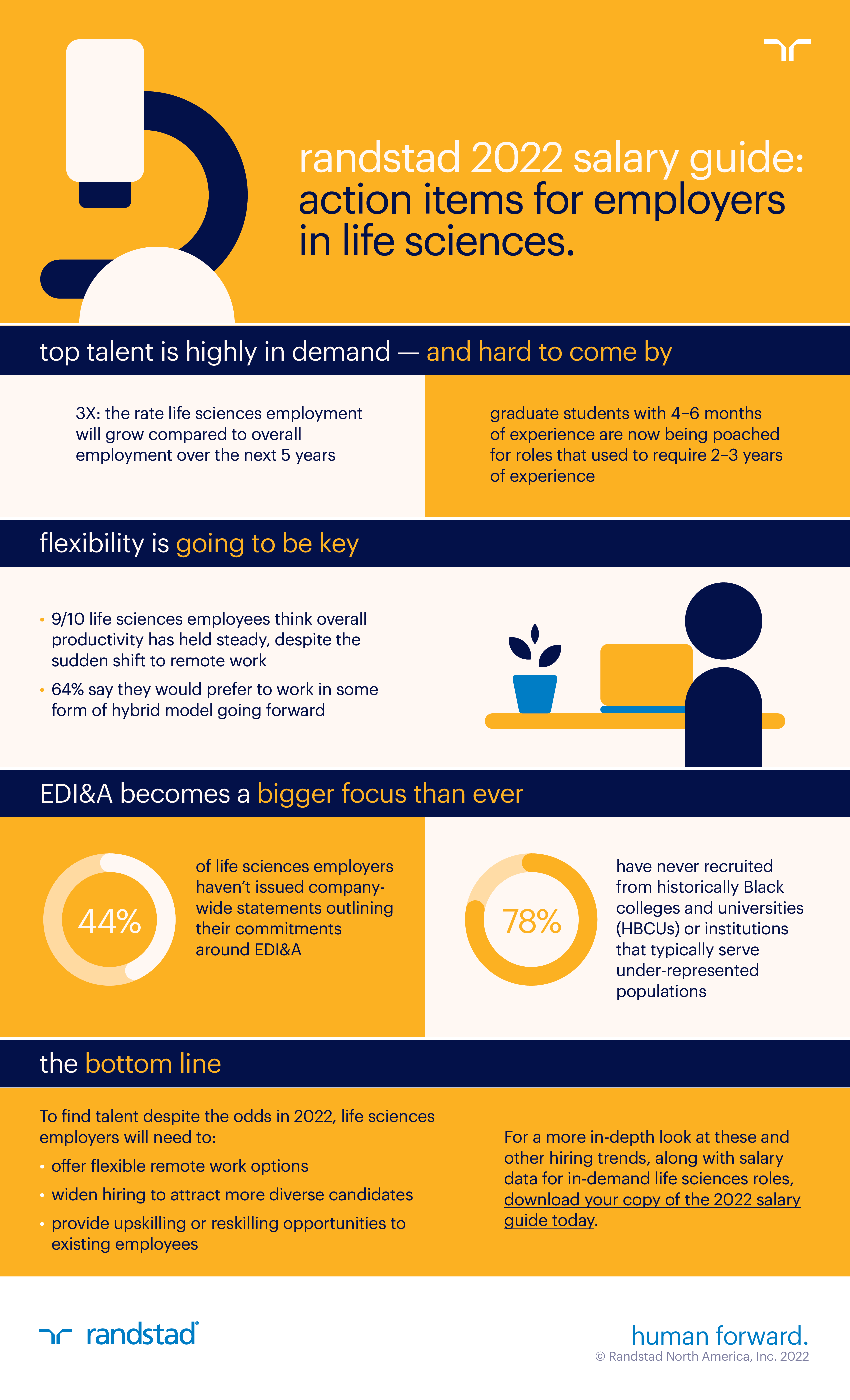 randstad 2022 salary guide: action items for employers in life sciences.

top talent is highly in demand — and hard to come by

3X: the rate life sciences employment will grow compared to overall employment over the next 5 years

graduate students with 4–6 months of experience are now being poached for roles that used to require 2–3 years of experience

flexibility is going to be key

• 9/10 life sciences employees think overall productivity has held steady, despite the sudden shift to remote work
• 64% say they would prefer to work in some form of hybrid model going forward

EDI&A becomes a bigger focus than ever

44%

of life sciences employers haven't issued company-wide statements outlining their commitments around EDI&A

78%

have never recruited from historically Black colleges and universities (HBCUs) or institutions that typically serve under-represented populations

the bottom line

To find talent despite the odds in 2022, life sciences employers will need to:
• offer flexible remote work options
• widen hiring to attract more diverse candidates
• provide upskilling or reskilling opportunities to existing employees

For a more in-depth look at these and other hiring trends, along with salary data for in-demand life sciences roles, download your copy of the 2022 salary guide today.

randstad

human forward.
© Randstad North America, Inc. 2022